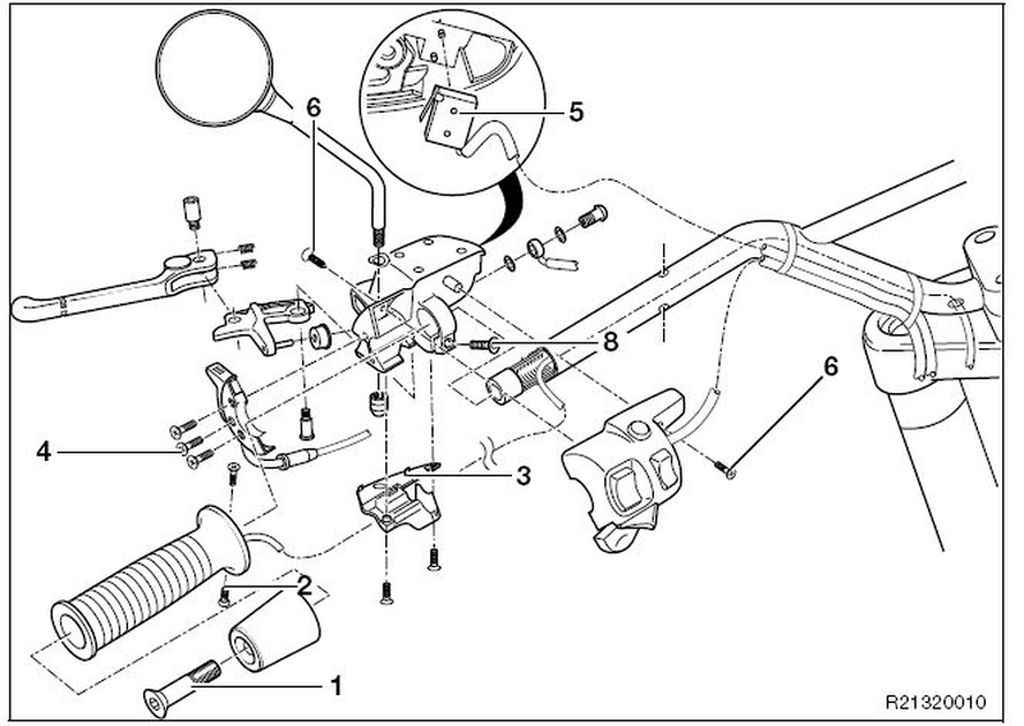 6
5
8
6
4
3
2
1
R21320010